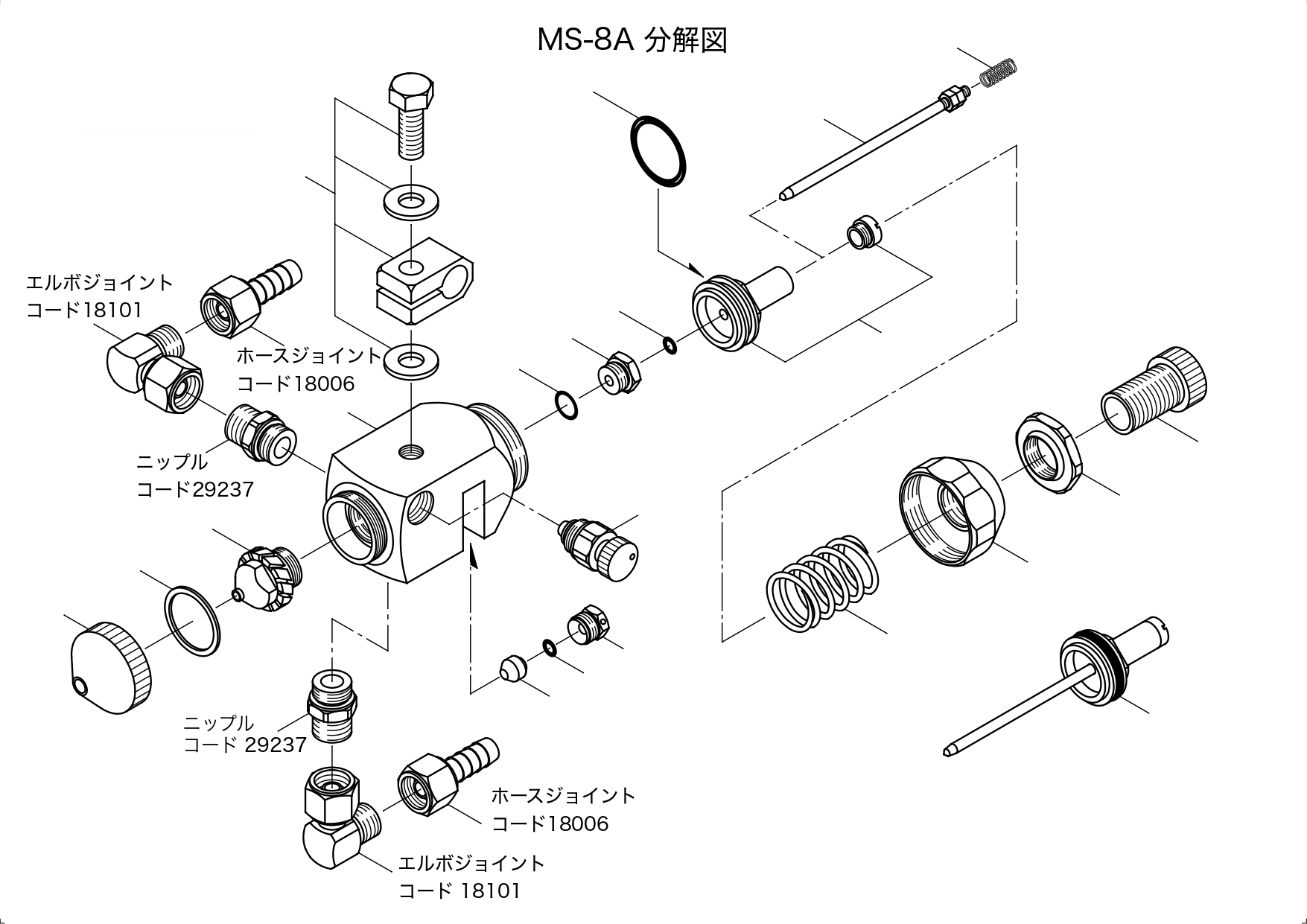 MS-8A 分解図

エルボジョイント
コード18101

ホースジョイント
コード18006

ニップル
コード29237

ニップル
コード 29237

ホースジョイント
コード18006

エルボジョイント
コード 18101