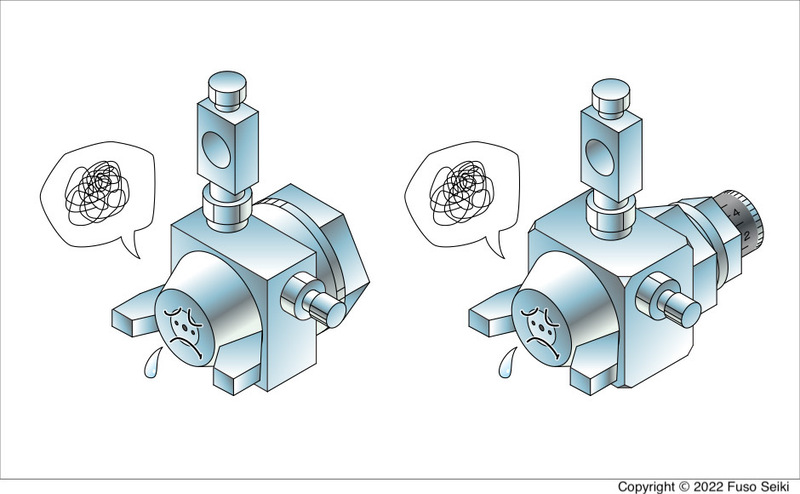 4
2

Copyright © 2022 Fuso Seiki