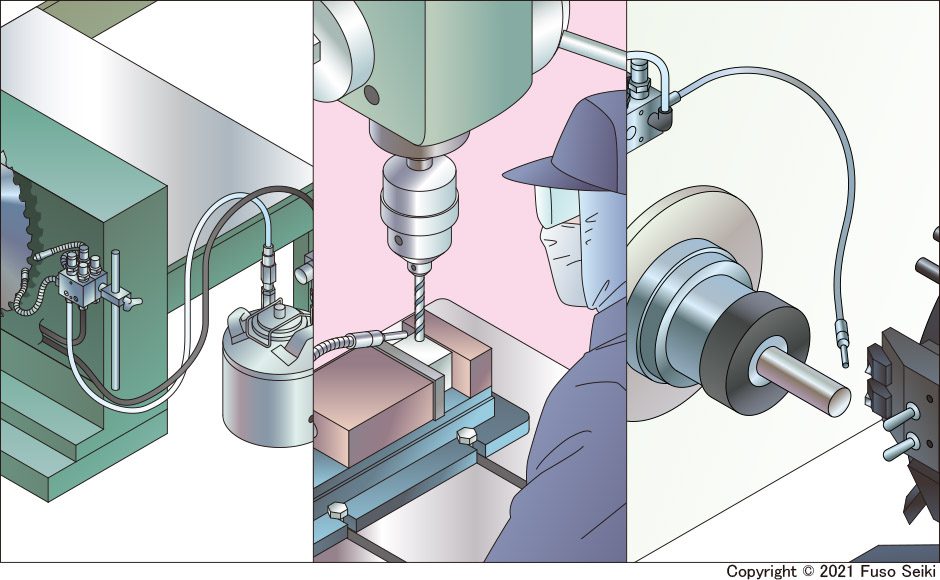 Copyright © 2021 Fuso Seiki