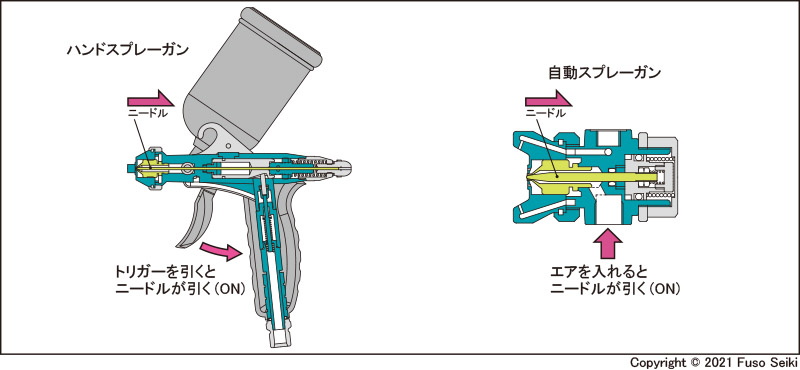 ハンドスプレーガン

ニードル

トリガーを引くと
ニードルが引く（ON）

自動スプレーガン

ニードル

エアを入れると
ニードルが引く（ON）

Copyright © 2021 Fuso Seiki