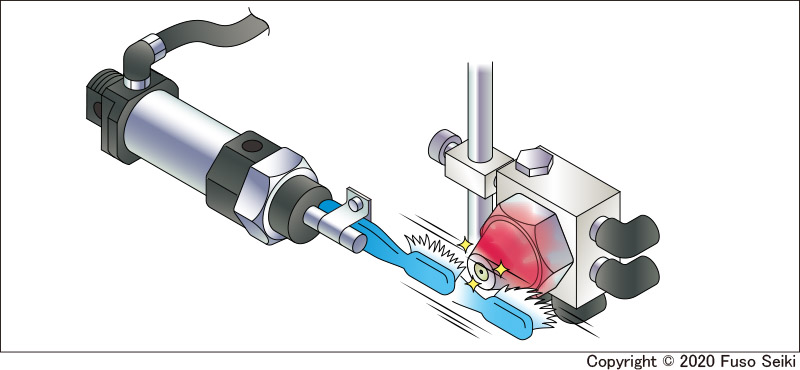 Copyright © 2020 Fuso Seiki