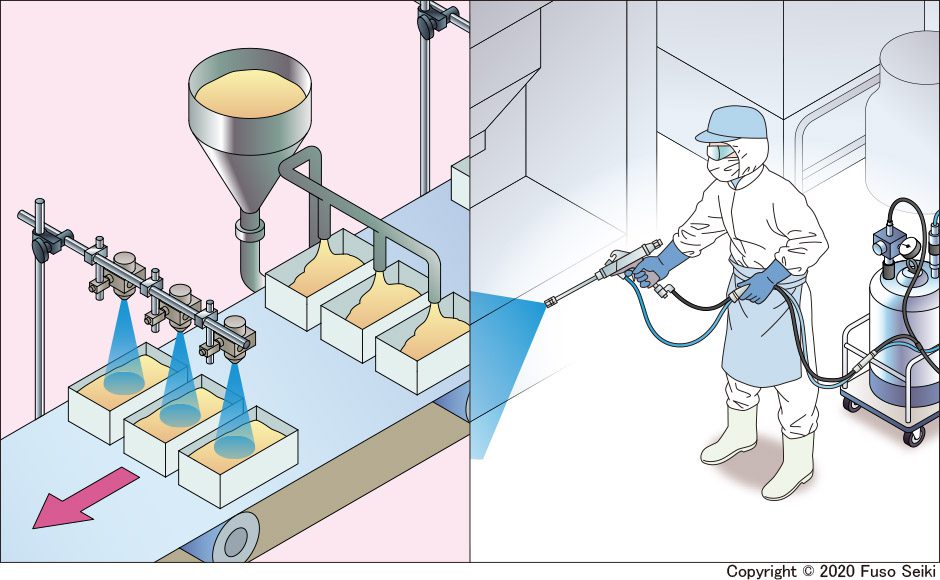 Copyright © 2020 Fuso Seiki