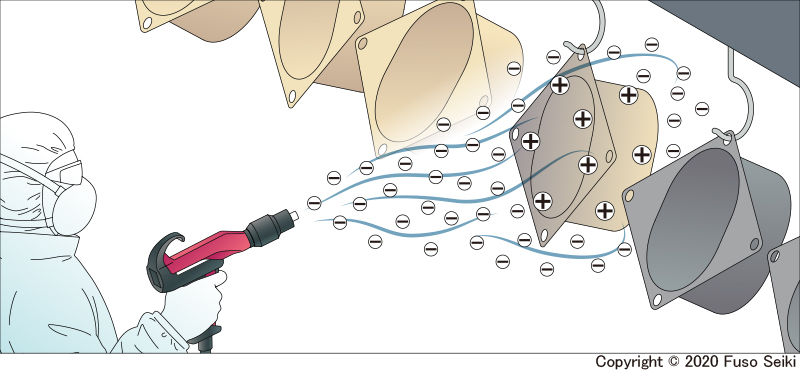 Copyright © 2020 Fuso Seiki