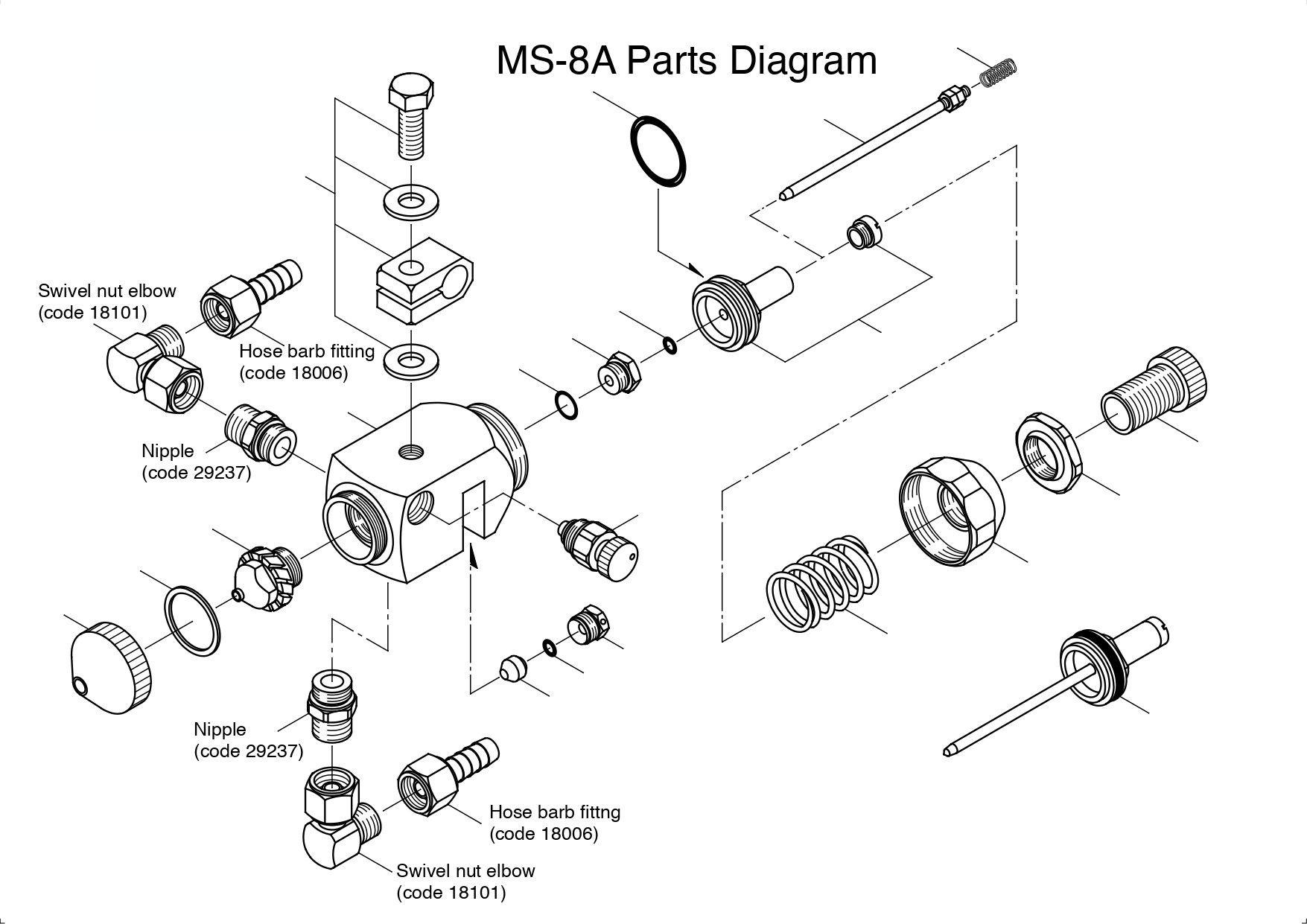 MS-8A Parts Diagram

Swivel nut elbow
(code 18101)

Hose barb fitting
(code 18006)

Nipple
(code 29237)

Nipple
(code 29237)

Hose barb fittng
(code 18006)

Swivel nut elbow
(code 18101)