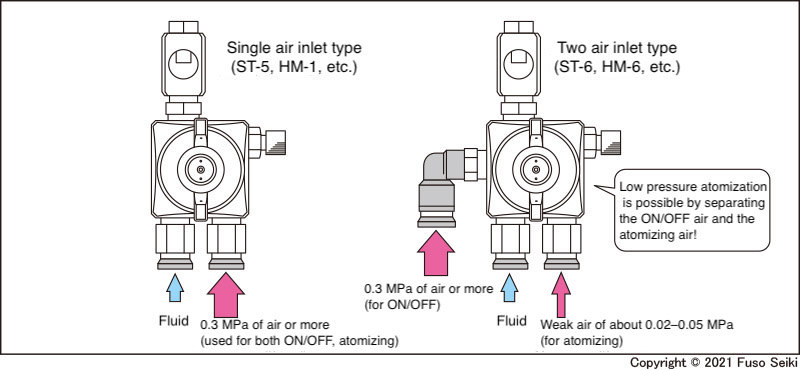 Single air inlet type
(ST-5, HM-1, etc.)

Fluid

0.3 MPa of air or more
(used for both ON/OFF, atomizing)

Two air inlet type
(ST-6, HM-6, etc.)

Low pressure atomization is possible by separating the ON/OFF air and the atomizing air!

0.3 MPa of air or more
(for ON/OFF)

Fluid

Weak air of about 0.02–0.05 MPa
(for atomizing)

Copyright © 2021 Fuso Seiki