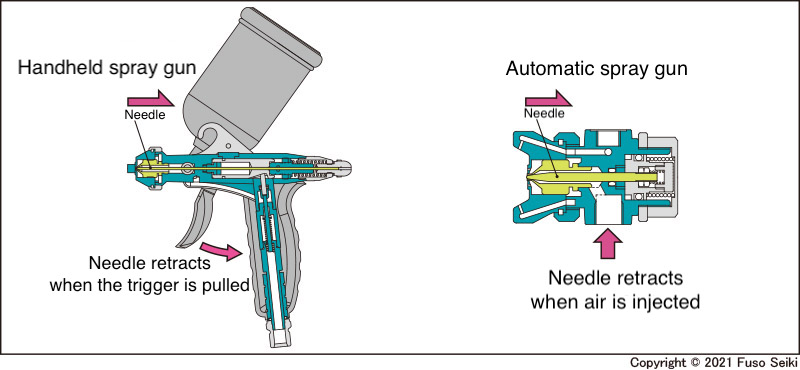 Handheld spray gun

Needle

Needle retracts when the trigger is pulled

Automatic spray gun

Needle

Needle retracts when air is injected

Copyright © 2021 Fuso Seiki