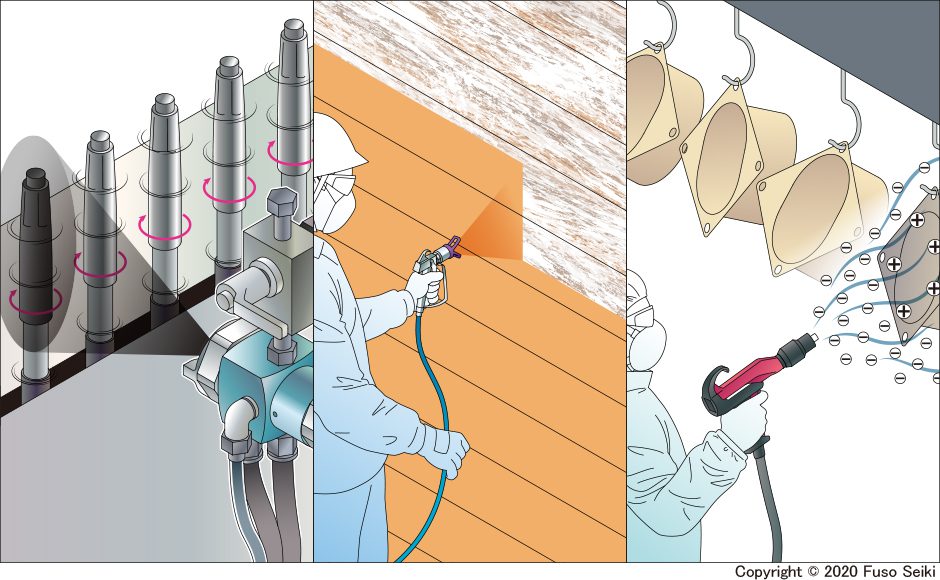 Copyright © 2020 Fuso Seiki