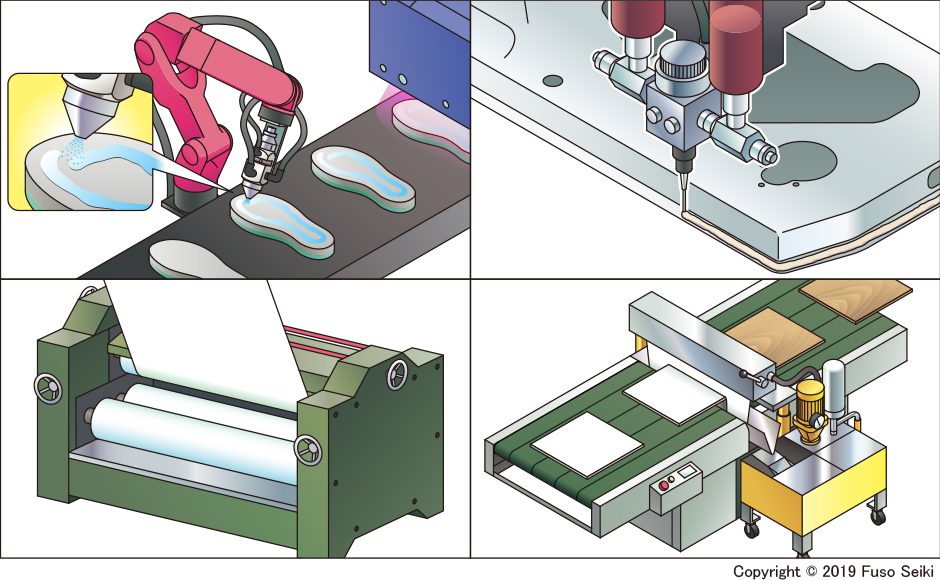 Copyright © 2019 Fuso Seiki