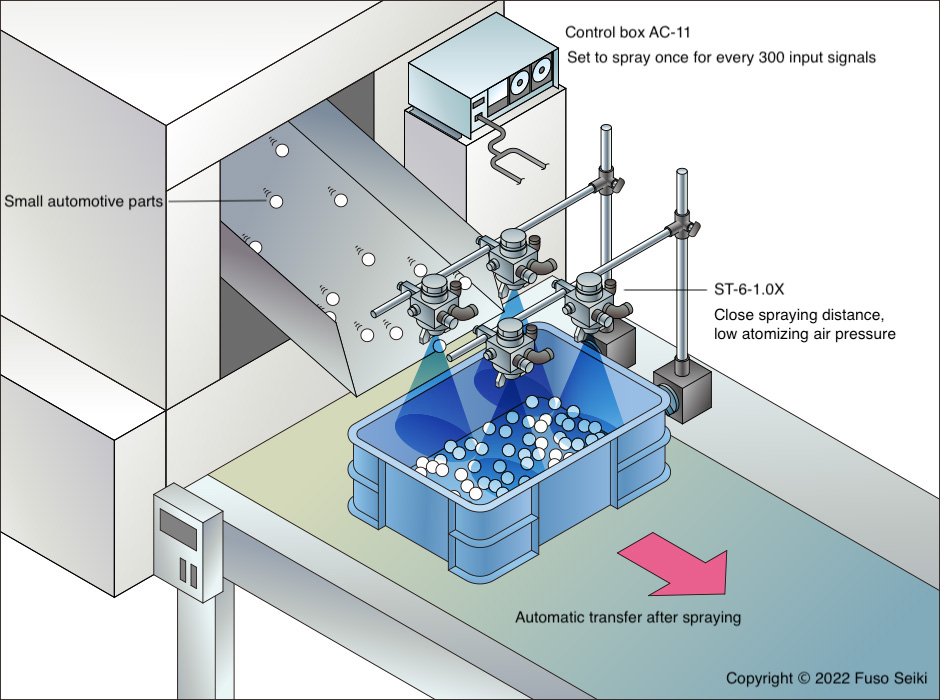 Control box AC-11
Set to spray once for every 300 input signals

Small automotive parts

ST-6-1.0X
Close spraying distance, low atomizing air pressure

Automatic transfer after spraying

Copyright © 2022 Fuso Seiki